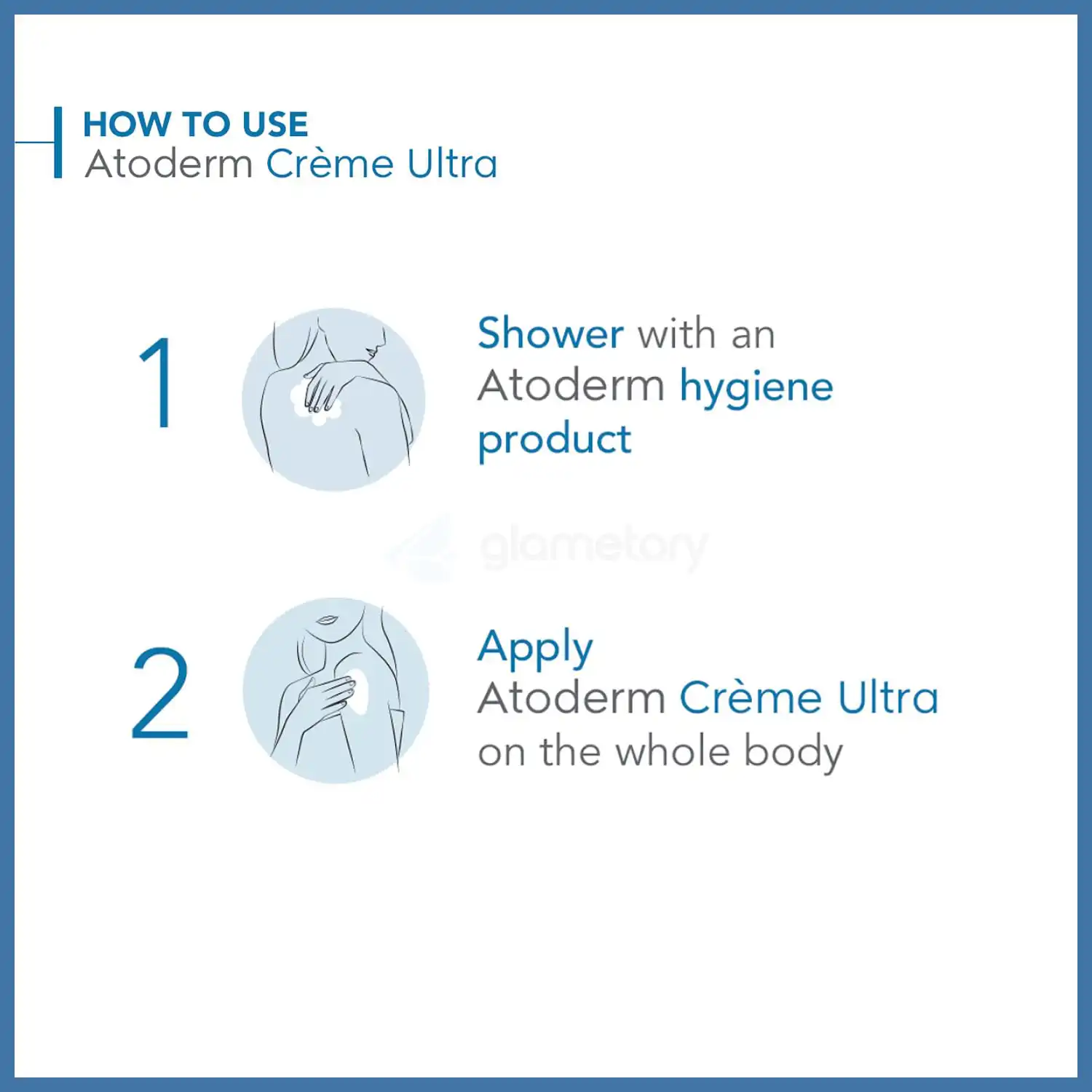 HOW TO USE
Atoderm Crème Ultra

1

Shower with an Atoderm hygiene product

glametory

2

Apply
Atoderm Crème Ultra
on the whole body